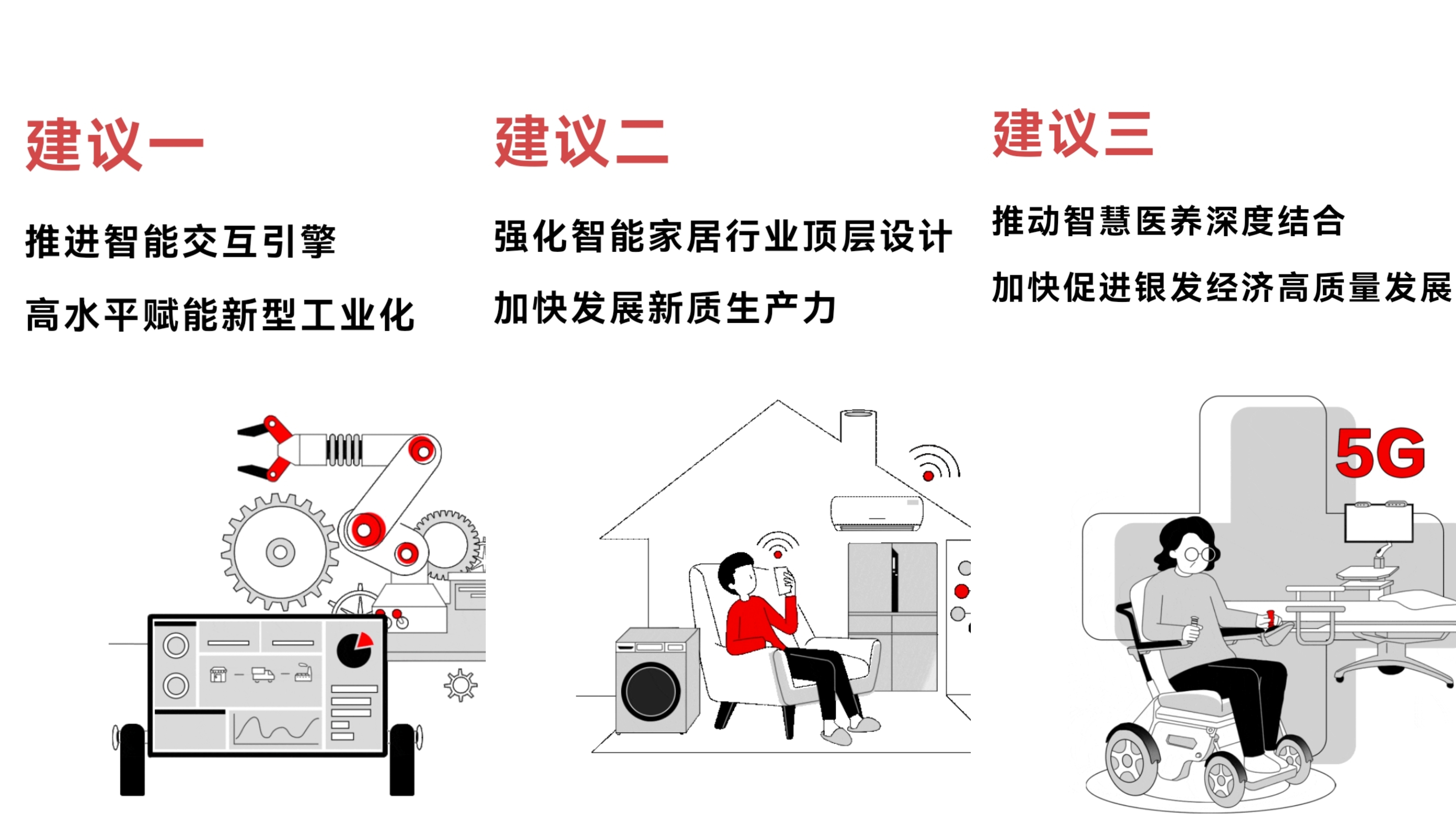 建议一

推进智能交互引擎

高水平赋能新型工业化

建议二

强化智能家居行业顶层设计

加快发展新质生产力

建议三

推动智慧医养深度结合

加快促进银发经济高质量发展

5G